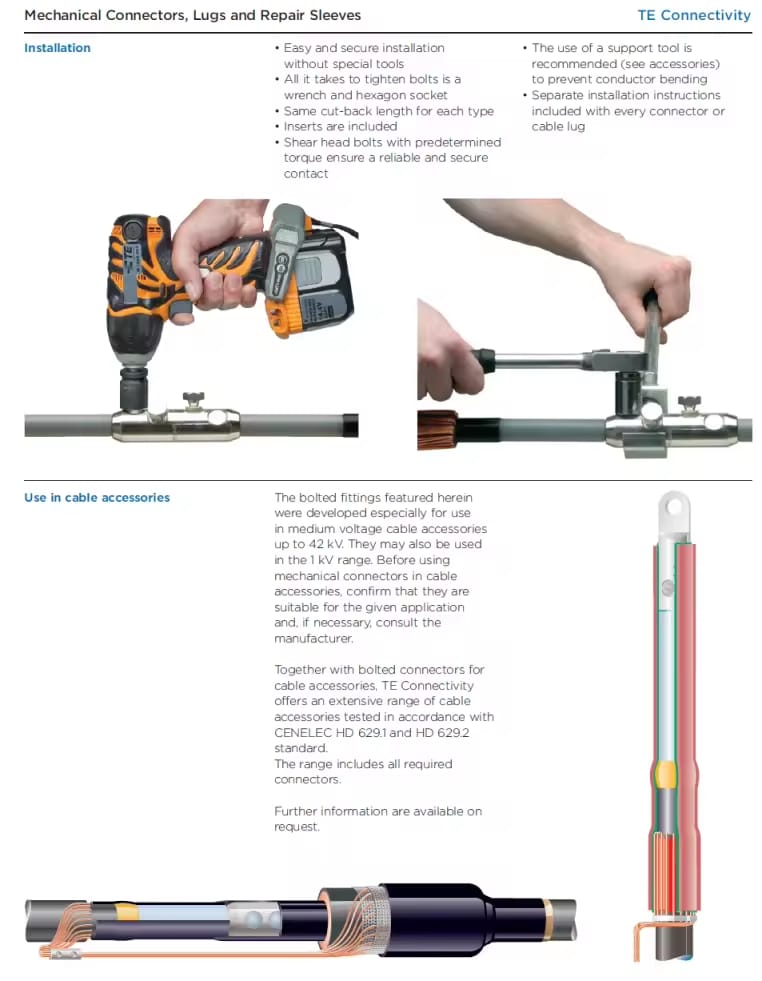 Mechanical Connectors, Lugs and Repair Sleeves

TE Connectivity

Installation

• Easy and secure installation without special tools
• All it takes to tighten bolts is a wrench and hexagon socket
• Same cut-back length for each type
• Inserts are included
• Shear head bolts with predetermined torque ensure a reliable and secure contact

• The use of a support tool is recommended (see accessories) to prevent conductor bending
• Separate installation instructions included with every connector or cable lug

TE

Use in cable accessories

The bolted fittings featured herein were developed especially for use in medium voltage cable accessories up to 42 kV. They may also be used in the 1 kV range. Before using mechanical connectors in cable accessories, confirm that they are suitable for the given application and, if necessary, consult the manufacturer.

Together with bolted connectors for cable accessories, TE Connectivity offers an extensive range of cable accessories tested in accordance with CENELEC HD 629.1 and HD 629.2 standard.
The range includes all required connectors.

Further information are available on request.