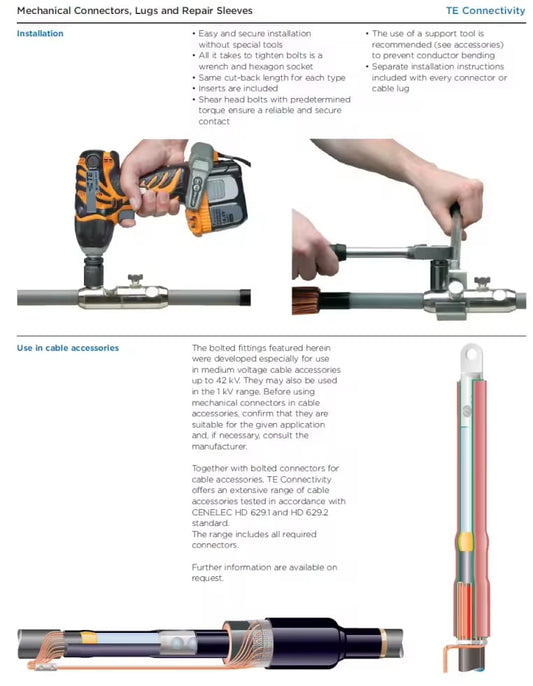 Mechanical Connectors, Lugs and Repair Sleeves

TE Connectivity

Installation

• Easy and secure installation without special tools
• All it takes to tighten bolts is a wrench and hexagon socket
• Same cut-back length for each type
• Inserts are included
• Shear head bolts with predetermined torque ensure a reliable and secure contact

• The use of a support tool is recommended (see accessories) to prevent conductor bending
• Separate installation instructions included with every connector or cable lug

Use in cable accessories

The bolted fittings featured herein were developed especially for use in medium voltage cable accessories up to 42 kV. They may also be used in the 1 kV range. Before using mechanical connectors in cable accessories, confirm that they are suitable for the given application and, if necessary, consult the manufacturer.

Together with bolted connectors for cable accessories, TE Connectivity offers an extensive range of cable accessories tested in accordance with CENELEC HD 629.1 and HD 629.2 standard.
The range includes all required connectors.

Further information are available on request.